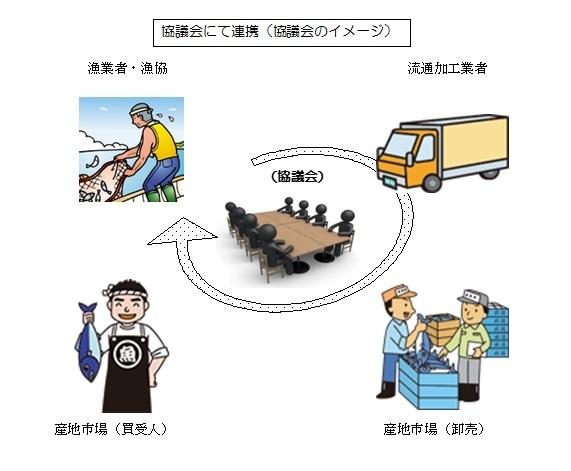 協議会にて連携（協議会のイメージ）

漁業者・漁協

流通加工業者

（協議会）

魚

産地市場（買受人）

産地市場（卸売）