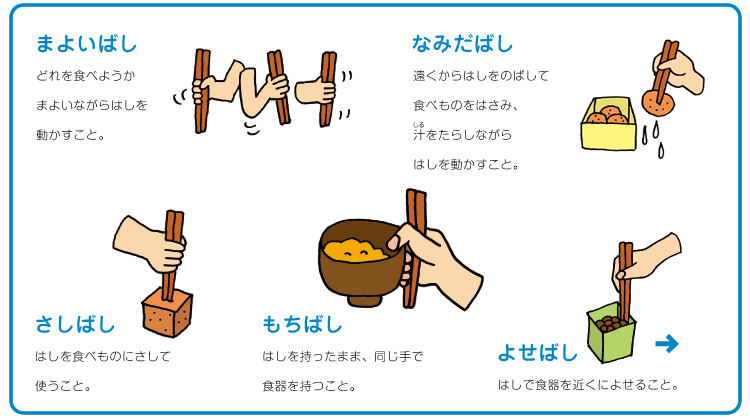 まよいばし

どれを食べようか まよいながらはしを 動かすこと。

なみだばし

遠くからはしをのばして 食べものをはさみ、 汁(しる)をたらしながら はしを動かすこと。

さしばし

はしを食べものにさして 使うこと。

もちばし

はしを持ったまま、同じ手で 食器を持つこと。

よせばし

はしで食器を近くによせること。